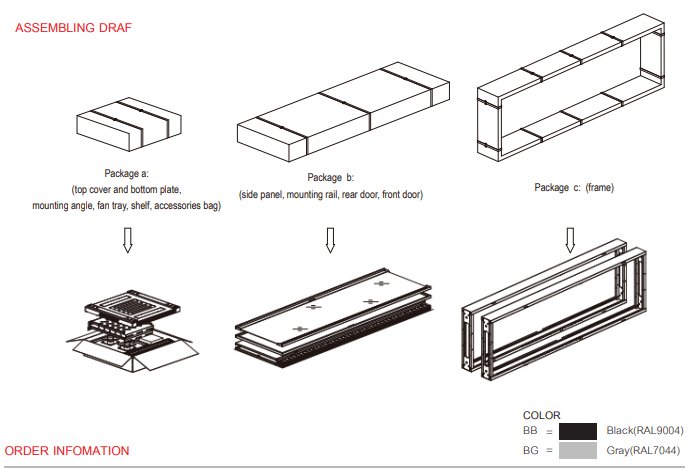 ASSEMBLING DRAF

Package a:
(top cover and bottom plate,
mounting angle, fan tray, shelf, accessories bag)

Package b:
(side panel, mounting rail, rear door, front door)

Package c: (frame)

COLOR
BB = Black(RAL9004)
BG = Gray(RAL7044)

ORDER INFOMATION