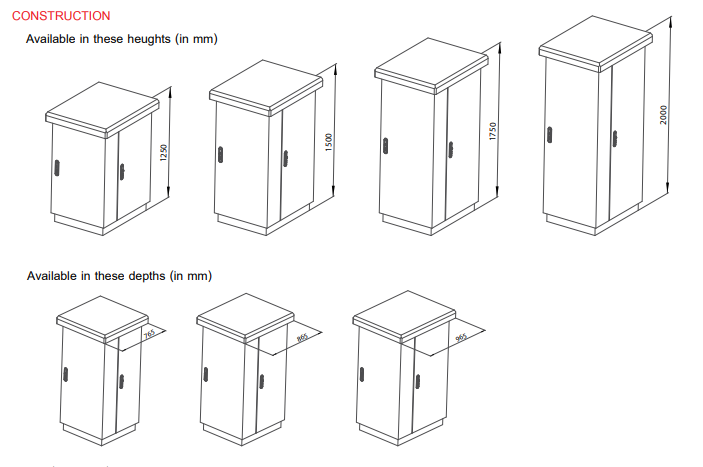 CONSTRUCTION

Available in these heughts (in mm)

1250

1500

1750

2000

Available in these depths (in mm)

765

865

965